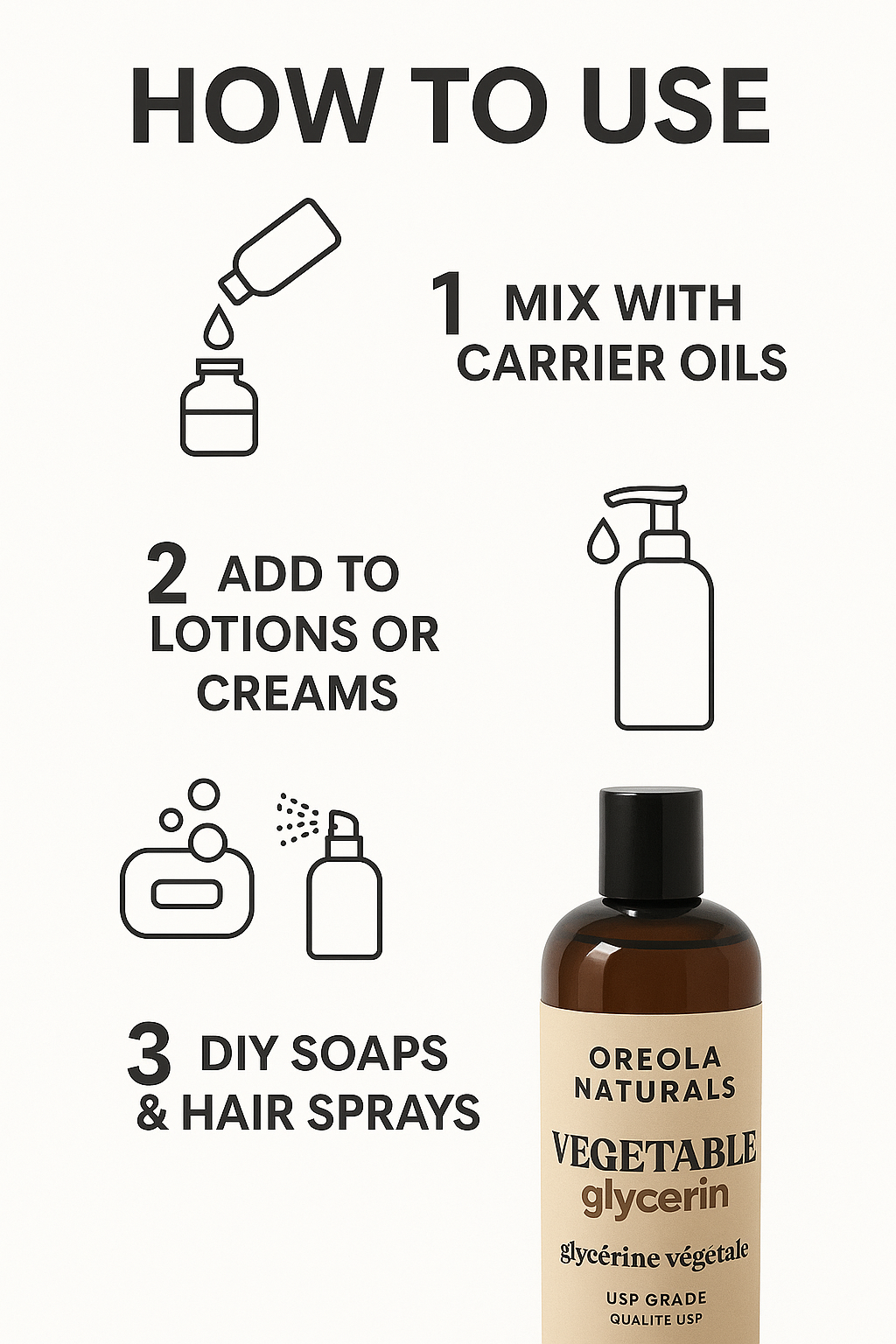 HOW TO USE

1 MIX WITH CARRIER OILS

2 ADD TO LOTIONS OR CREAMS

3 DIY SOAPS & HAIR SPRAYS

OREOLA NATURALS

VEGETABLE glycerin

glycérine végétale

USP GRADE
QUALITE USP